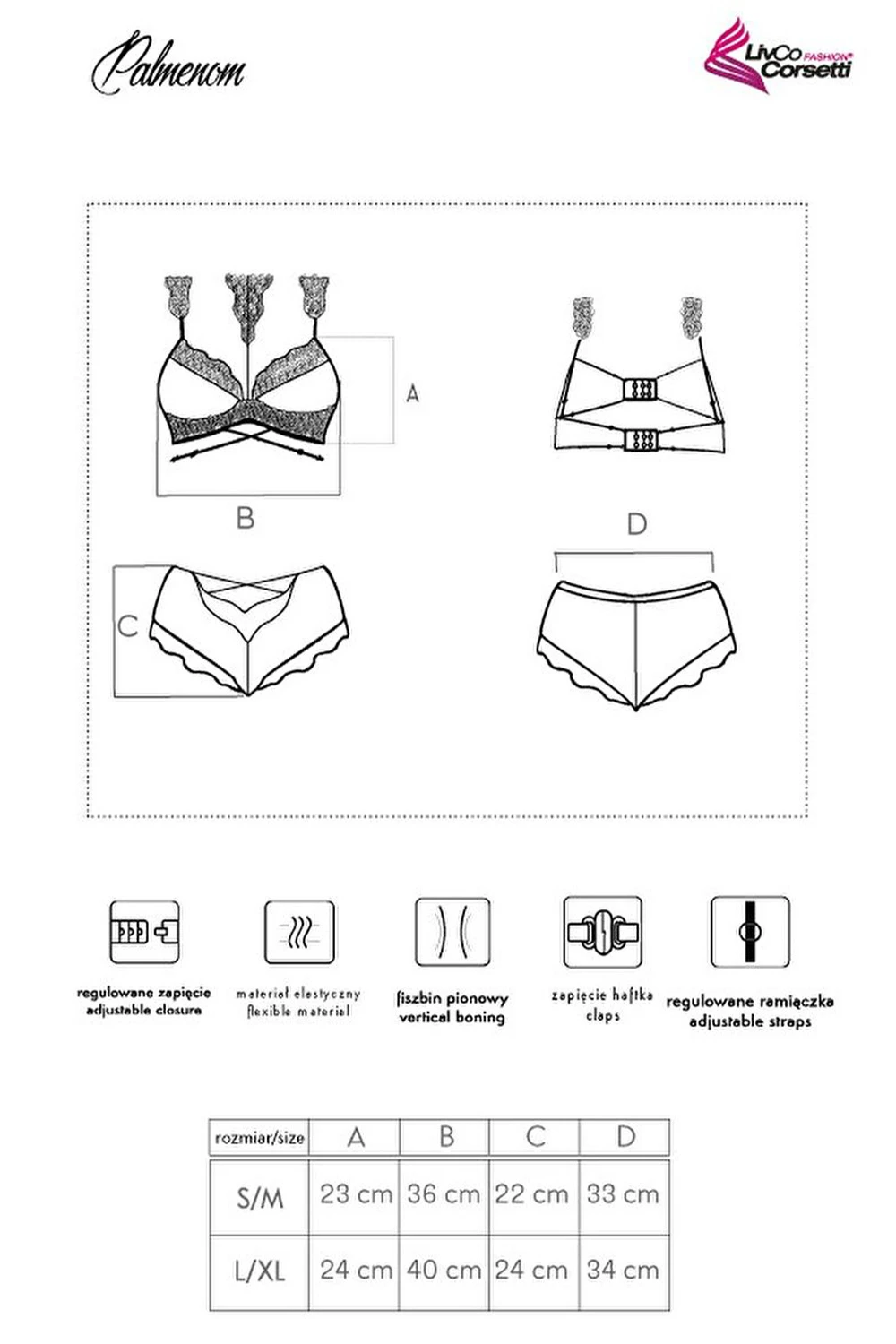 Palmenom

LivCo FASHION® Corsetti

A

B

C

D

regulowane zapięcie
adjustable closure

materiał elastyczny
flexible material

fiszbin pionowy
vertical boning

zapięcie haftka
claps

regulowane ramiączka
adjustable straps

| rozmiar/size | A | B | C | D |
|---|---|---|---|---|
| S/M | 23 cm | 36 cm | 22 cm | 33 cm |
| L/XL | 24 cm | 40 cm | 24 cm | 34 cm |