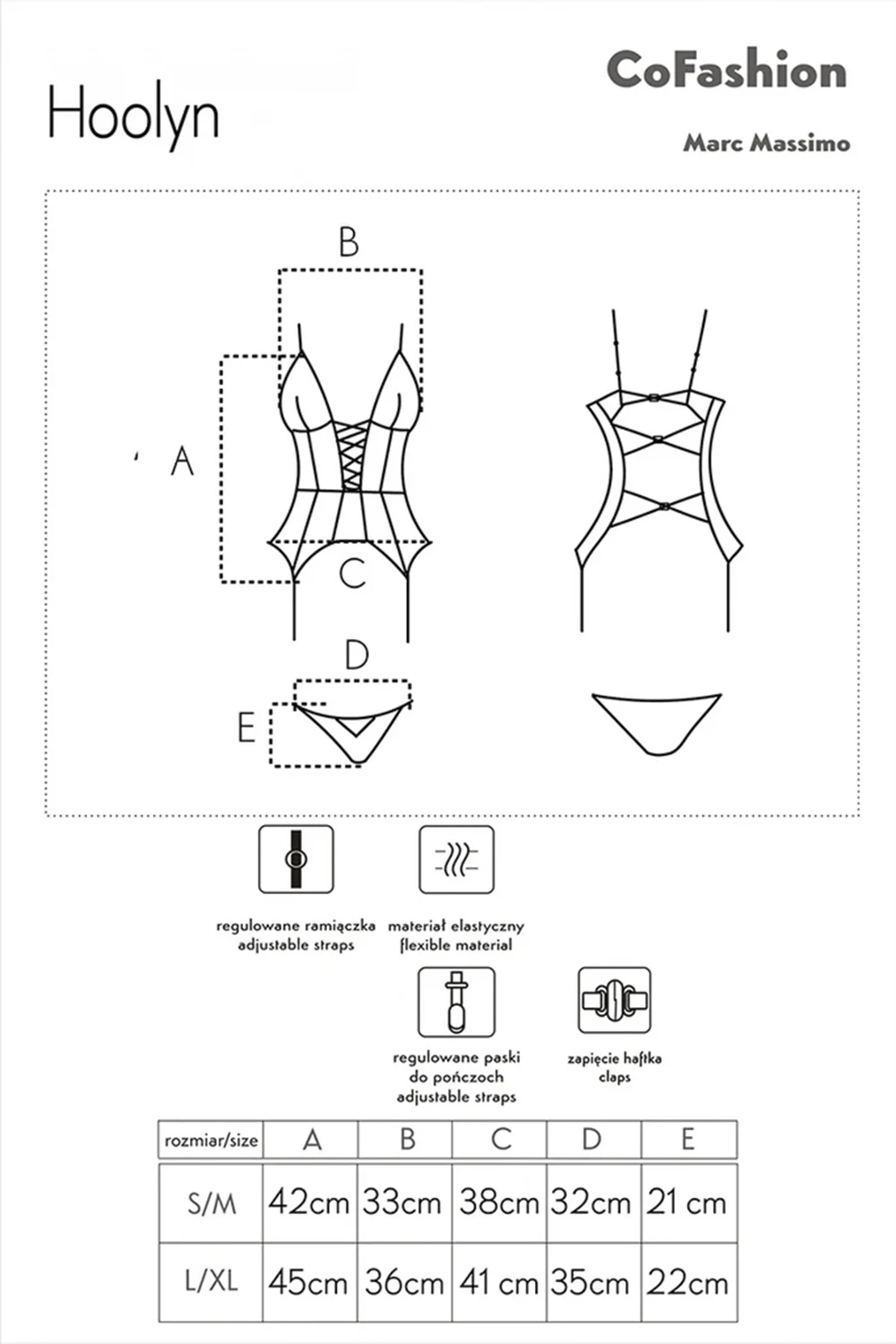 Hoolyn

CoFashion

Marc Massimo

B

A

C

D

E

regulowane ramiączka
adjustable straps

materiał elastyczny
flexible material

regulowane paski
do pończoch
adjustable straps

zapięcie haftka
claps

| rozmiar/size | A | B | C | D | E |
|---|---|---|---|---|---|
| S/M | 42cm | 33cm | 38cm | 32cm | 21 cm |
| L/XL | 45cm | 36cm | 41 cm | 35cm | 22cm |