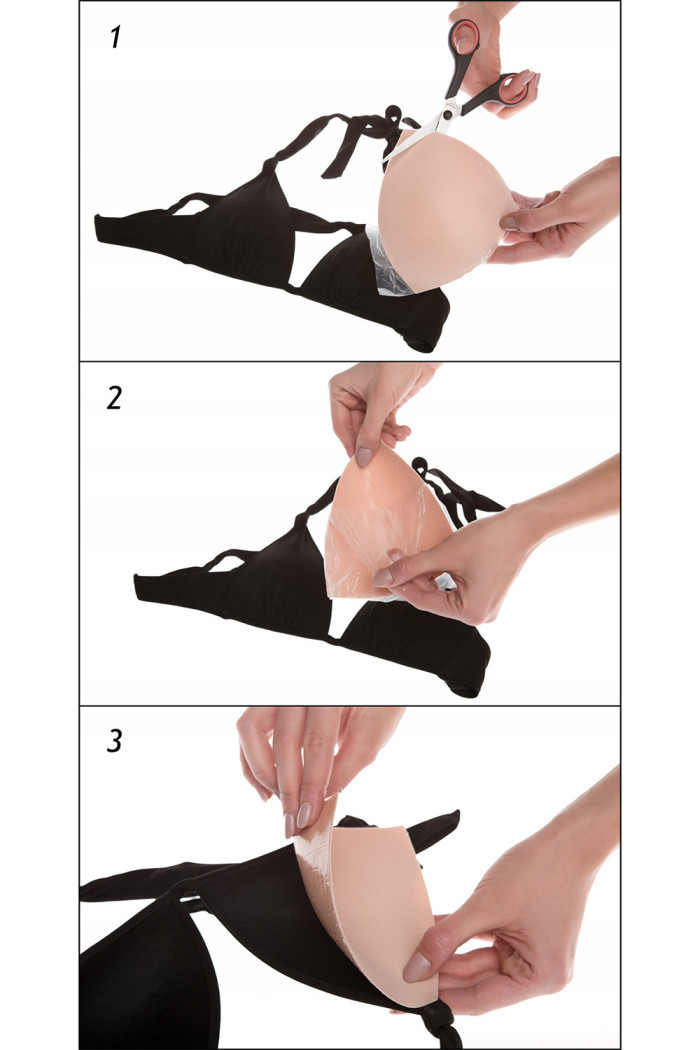 1

2

3