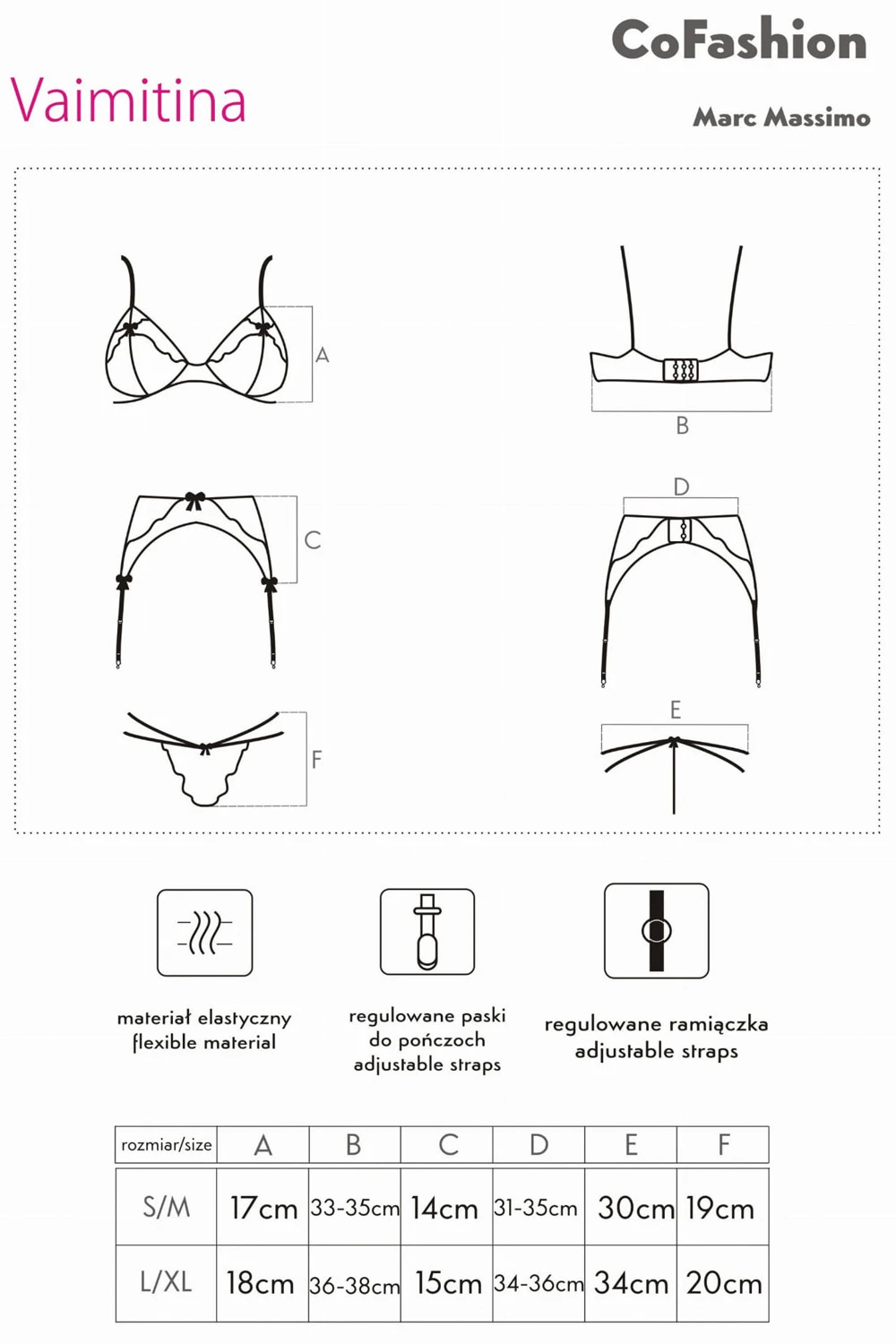 CoFashion

Vaimitina

Marc Massimo

A

B

C

D

F

E

materiał elastyczny
flexible material

regulowane paski
do pończoch
adjustable straps

regulowane ramiączka
adjustable straps

| rozmiar/size | A | B | C | D | E | F |
|---|---|---|---|---|---|---|
| S/M | 17cm | 33-35cm | 14cm | 31-35cm | 30cm | 19cm |
| L/XL | 18cm | 36-38cm | 15cm | 34-36cm | 34cm | 20cm |